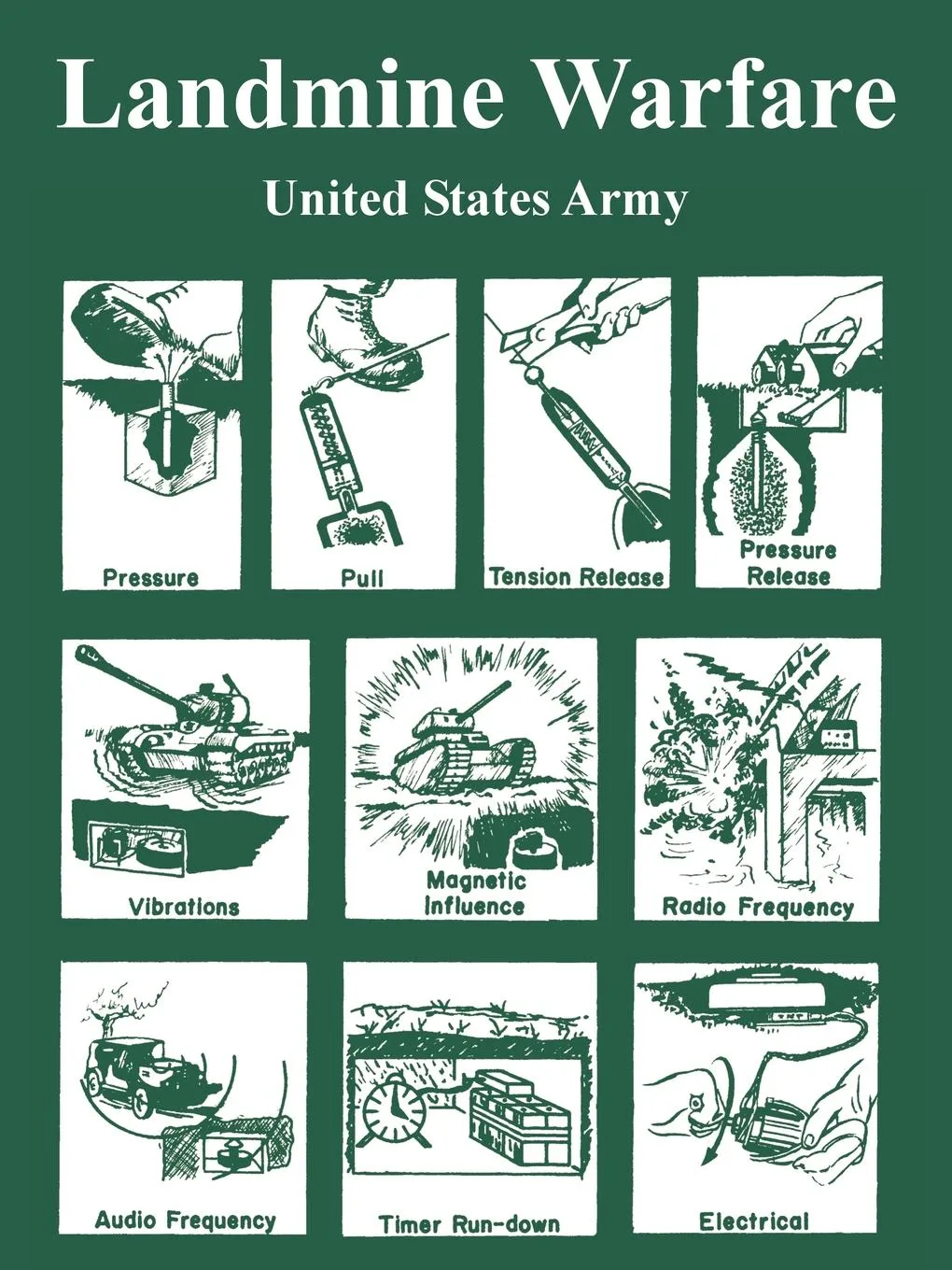 Landmine Warfare

United States Army

Pressure

Pull

Tension Release

Pressure Release

Vibrations

Magnetic Influence

Radio Frequency

Audio Frequency

Timer Run-down

Electrical