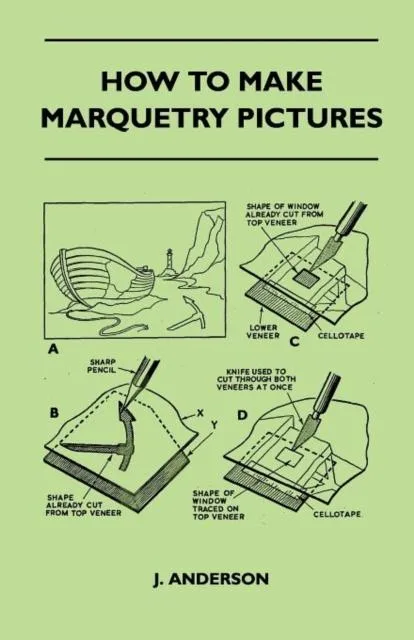 HOW TO MAKE MARQUETRY PICTURES

A

SHAPE OF WINDOW ALREADY CUT FROM TOP VENEER

LOWER VENEER

C

CELLOTAPE

SHARP PENCIL

B

X

Y

SHAPE ALREADY CUT FROM TOP VENEER

KNIFE USED TO CUT THROUGH BOTH VENEERS AT ONCE

D

SHAPE OF WINDOW TRACED ON TOP VENEER

CELLOTAPE

J. ANDERSON