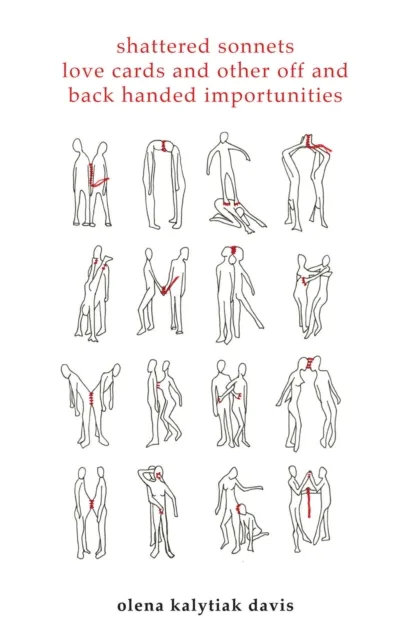 shattered sonnets
love cards and other off and
back handed importunities

olena kalytiak davis