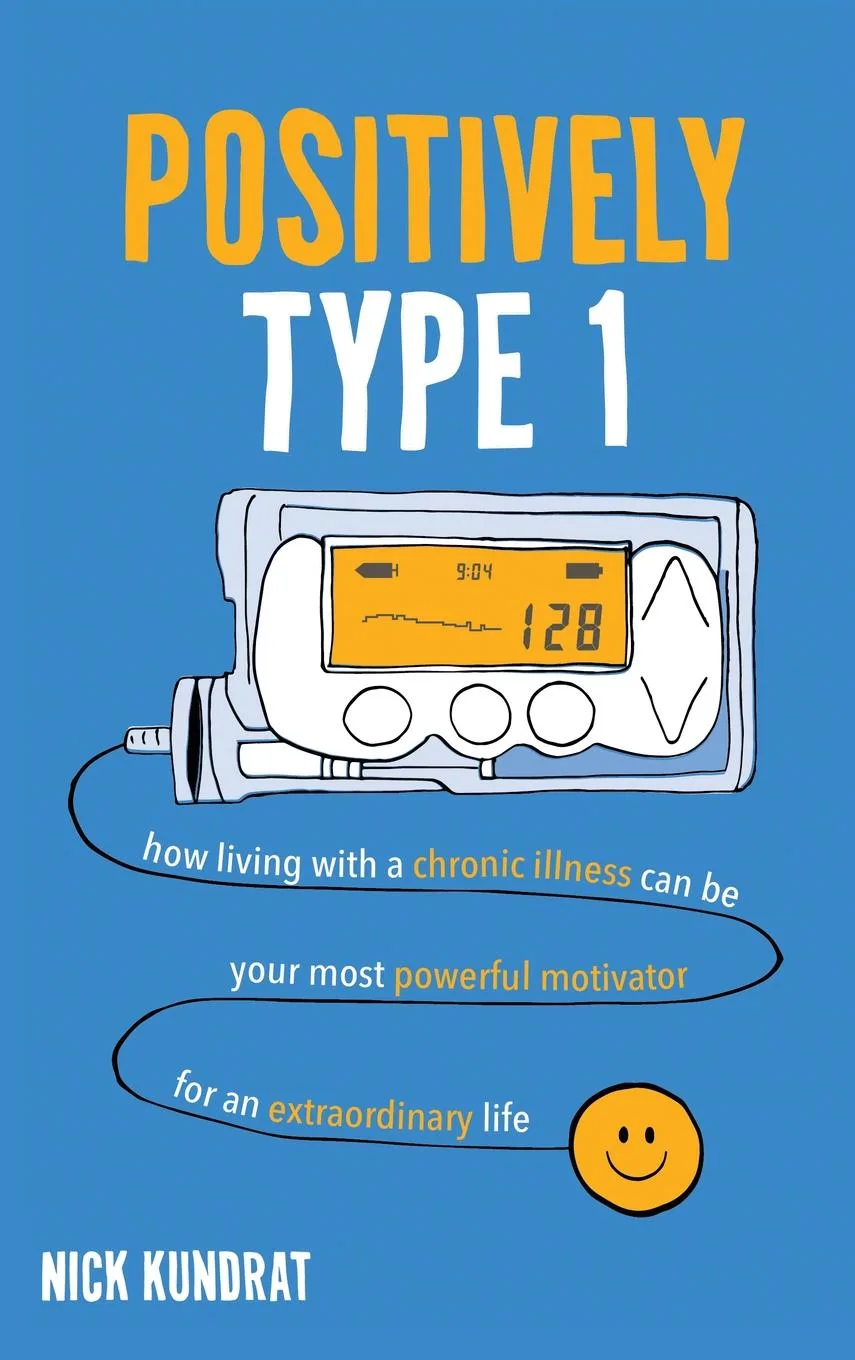 POSITIVELY
TYPE 1

9:04

128

how living with a chronic illness can be

your most powerful motivator

for an extraordinary life

NICK KUNDRAT