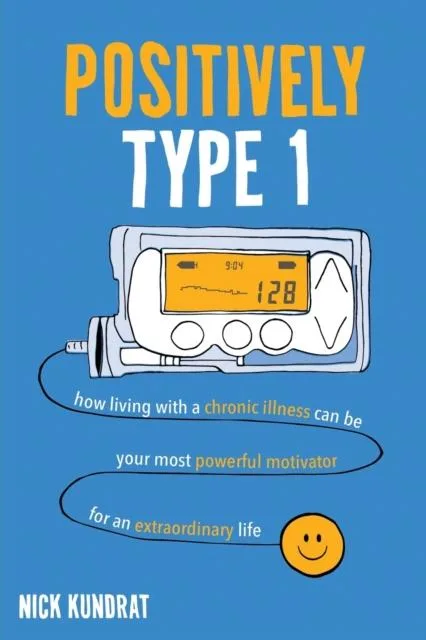 POSITIVELY
TYPE 1

9:04
128

how living with a chronic illness can be
your most powerful motivator
for an extraordinary life

NICK KUNDRAT