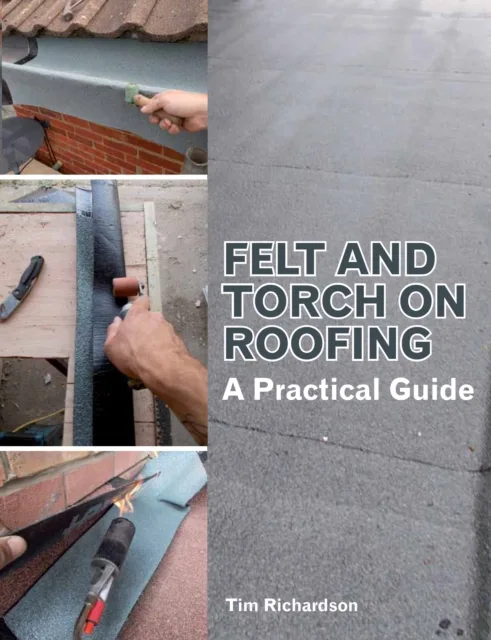 FELT AND TORCH ON ROOFING
A Practical Guide

Tim Richardson