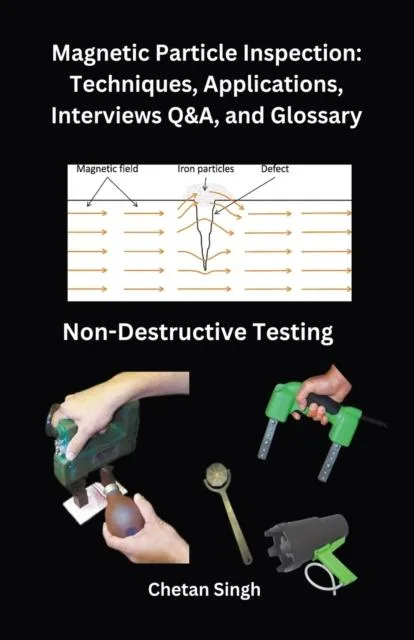 Magnetic Particle Inspection: Techniques, Applications, Interviews Q&A, and Glossary

Magnetic field

Iron particles

Defect

Non-Destructive Testing

Chetan Singh