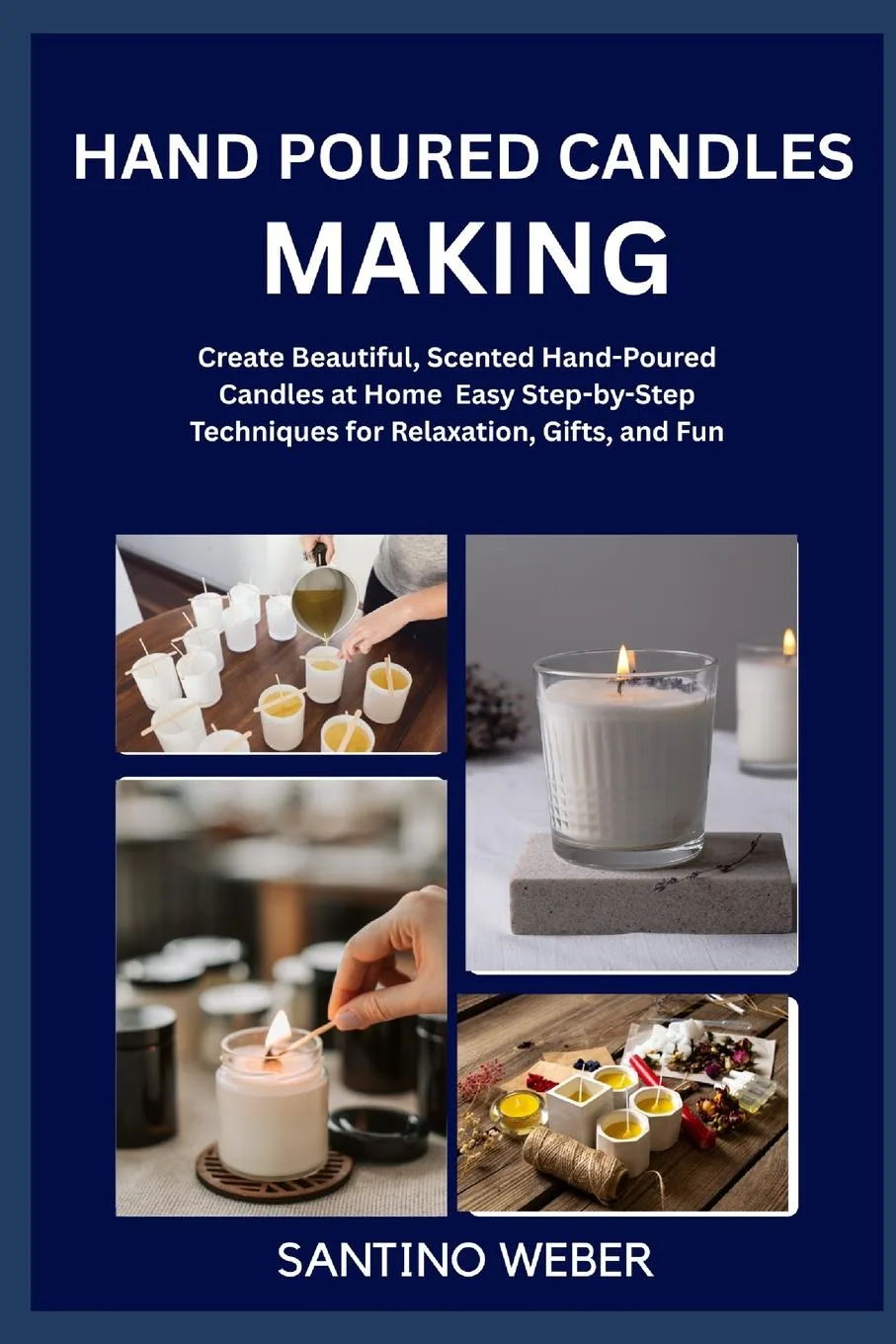 HAND POURED CANDLES MAKING

Create Beautiful, Scented Hand-Poured Candles at Home Easy Step-by-Step Techniques for Relaxation, Gifts, and Fun

SANTINO WEBER